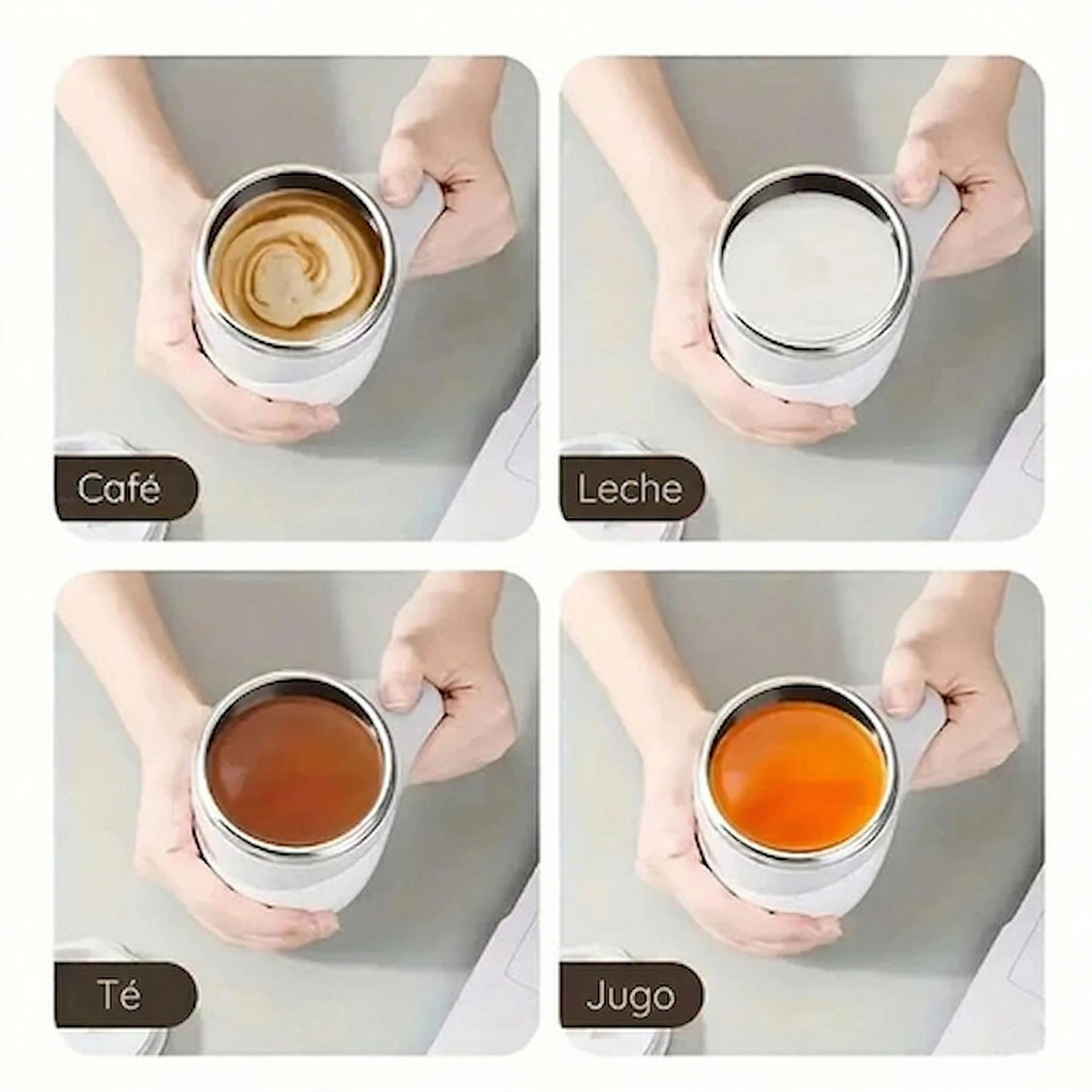 Café

Leche

Té

Jugo